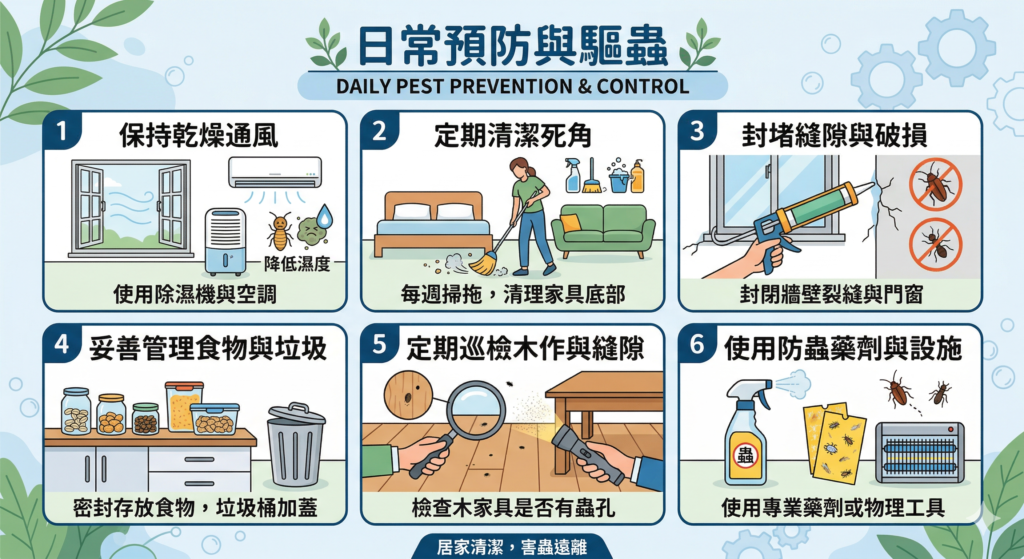 日常預防與驅蟲

DAILY PEST PREVENTION & CONTROL

1 保持乾燥通風

降低濕度

使用除濕機與空調

2 定期清潔死角

每週掃拖，清理家具底部

3 封堵縫隙與破損

封閉牆壁裂縫與門窗

4 妥善管理食物與垃圾

密封存放食物，垃圾桶加蓋

5 定期巡檢木作與縫隙

檢查木家具是否有蟲孔

6 使用防蟲藥劑與設施

蟲

使用專業藥劑或物理工具

居家清潔，害蟲遠離