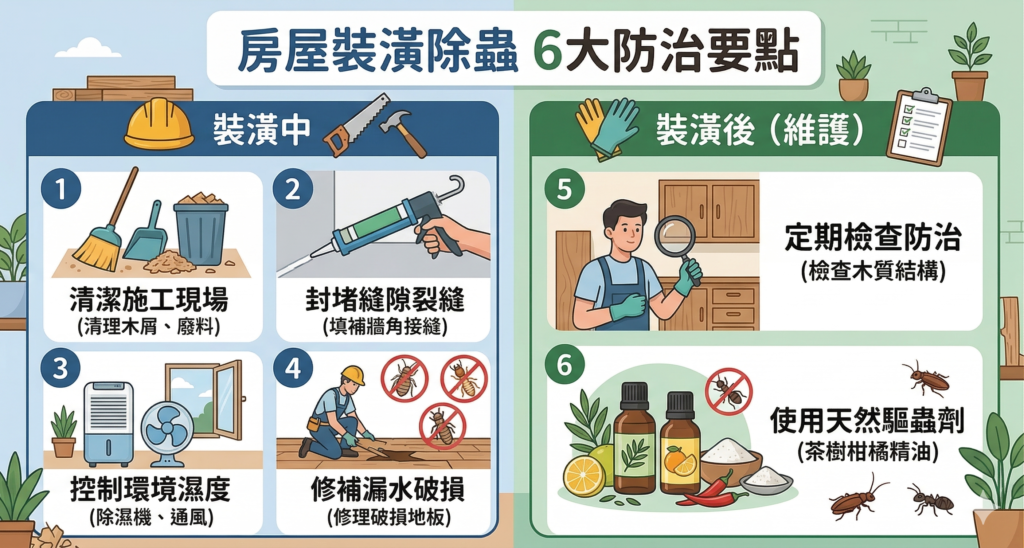 房屋裝潢除蟲 6大防治要點

裝潢中

1
清潔施工現場
(清理木屑、廢料)

2
封堵縫隙裂縫
(填補牆角接縫)

3
控制環境濕度
(除濕機、通風)

4
修補漏水破損
(修理破損地板)

裝潢後(維護)

5
定期檢查防治
(檢查木質結構)

6
使用天然驅蟲劑
(茶樹柑橘精油)